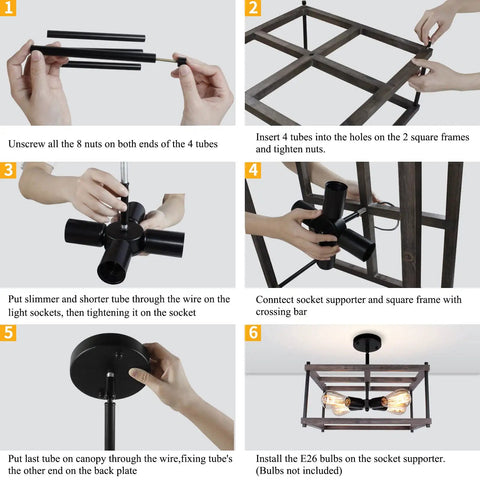 1

Unscrew all the 8 nuts on both ends of the 4 tubes

2

Insert 4 tubes into the holes on the 2 square frames and tighten nuts.

3

Put slimmer and shorter tube through the wire on the light sockets, then tightening it on the socket

4

Conntect socket supporter and square frame with crossing bar

5

Put last tube on canopy through the wire,fixing tube's the other end on the back plate

6

Install the E26 bulbs on the socket supporter. (Bulbs not included)