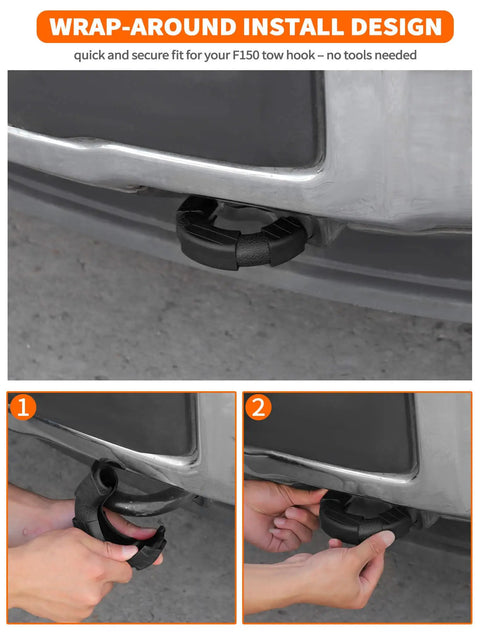 WRAP-AROUND INSTALL DESIGN

quick and secure fit for your F150 tow hook – no tools needed

1

2