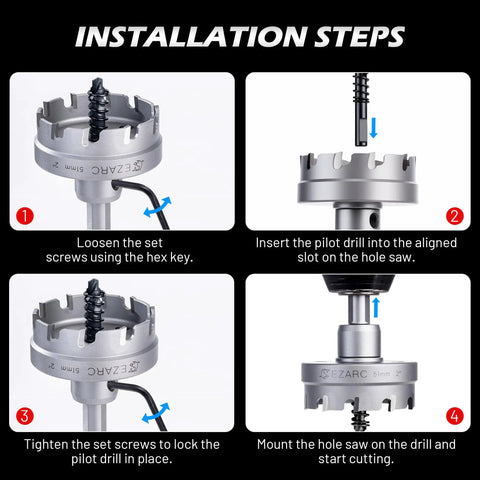 INSTALLATION STEPS

EZARC 51mm 2"

1

Loosen the set screws using the hex key.

2

Insert the pilot drill into the aligned slot on the hole saw.

EZARC 51mm 2"

3

Tighten the set screws to lock the pilot drill in place.

EZARC 51mm 2"

4

Mount the hole saw on the drill and start cutting.