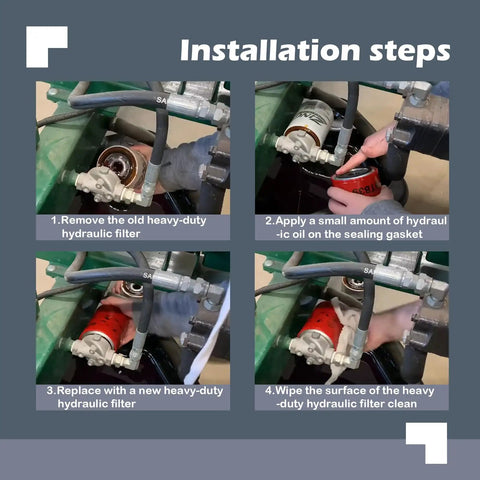 Installation steps

1.Remove the old heavy-duty hydraulic filter

2.Apply a small amount of hydraul-ic oil on the sealing gasket

3.Replace with a new heavy-duty hydraulic filter

4.Wipe the surface of the heavy-duty hydraulic filter clean