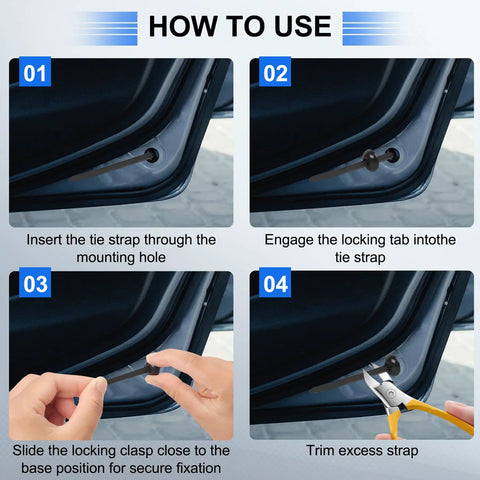 HOW TO USE

01

Insert the tie strap through the mounting hole

02

Engage the locking tab intothe tie strap

03

Slide the locking clasp close to the base position for secure fixation

04

Trim excess strap