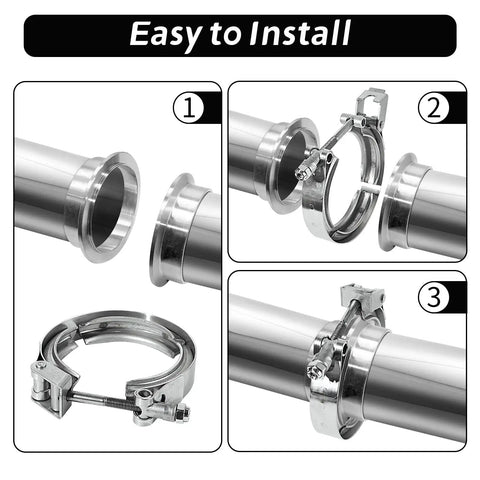 Easy to Install

1

2

3