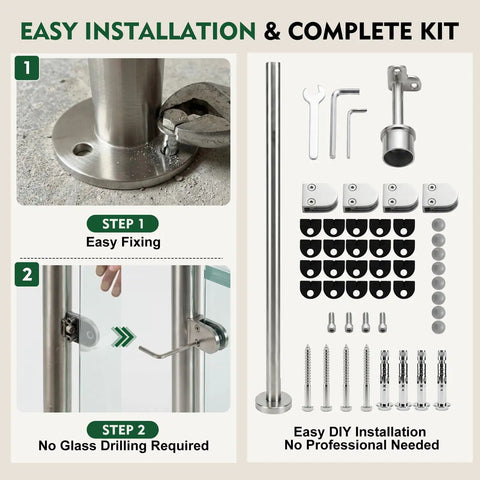 EASY INSTALLATION & COMPLETE KIT

1

STEP 1
Easy Fixing

2

STEP 2
No Glass Drilling Required

Easy DIY Installation
No Professional Needed