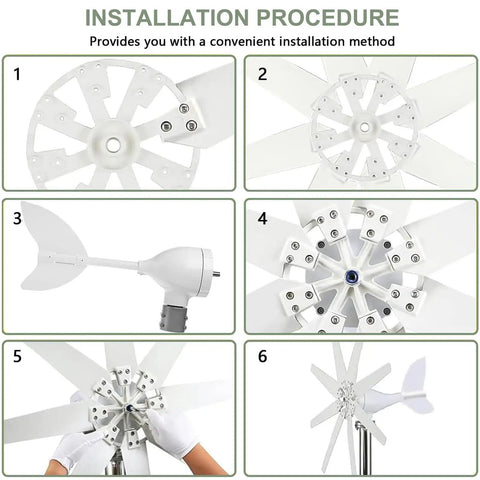 INSTALLATION PROCEDURE

Provides you with a convenient installation method

1

2

3

4

5

6