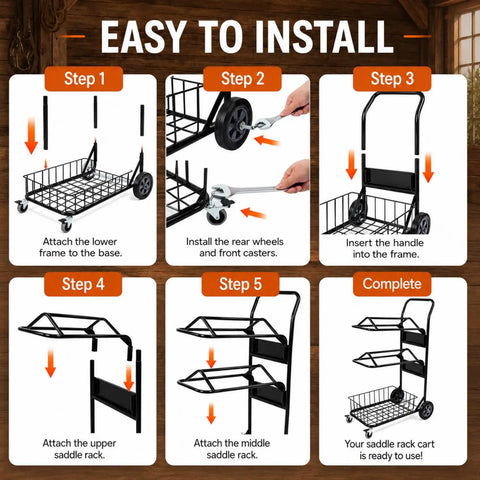 EASY TO INSTALL

Step 1

Attach the lower frame to the base.

Step 2

Install the rear wheels and front casters.

Step 3

Insert the handle into the frame.

Step 4

Attach the upper saddle rack.

Step 5

Attach the middle saddle rack.

Complete

Your saddle rack cart is ready to use!