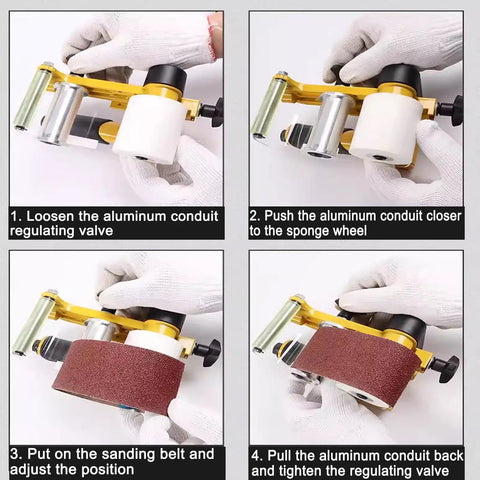 1. Loosen the aluminum conduit regulating valve

2. Push the aluminum conduit closer to the sponge wheel

3. Put on the sanding belt and adjust the position

4. Pull the aluminum conduit back and tighten the regulating valve