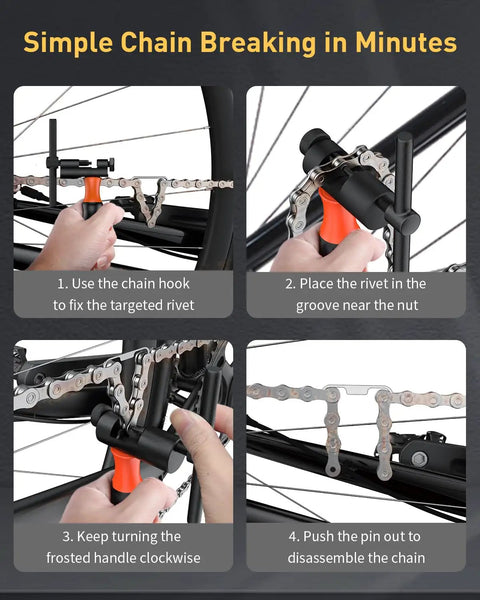 Simple Chain Breaking in Minutes

1. Use the chain hook to fix the targeted rivet

2. Place the rivet in the groove near the nut

3. Keep turning the frosted handle clockwise

4. Push the pin out to disassemble the chain