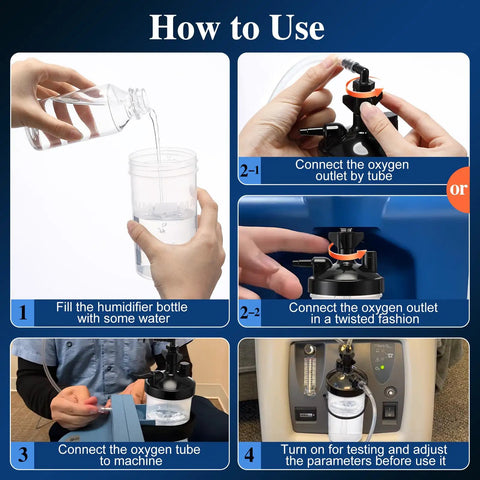 How to Use

1 Fill the humidifier bottle with some water

2-1 Connect the oxygen outlet by tube

or

2-2 Connect the oxygen outlet in a twisted fashion

3 Connect the oxygen tube to machine

4 Turn on for testing and adjust the parameters before use it