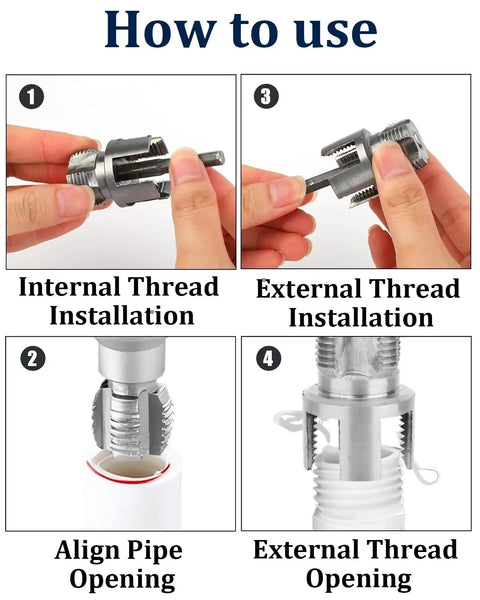 How to use

1

Internal Thread Installation

3

External Thread Installation

2

Align Pipe Opening

4

External Thread Opening