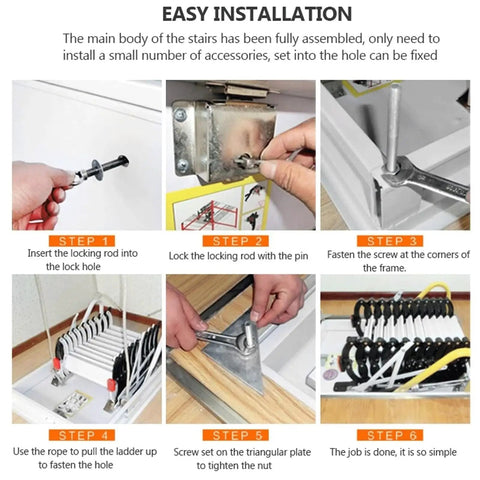 EASY INSTALLATION

The main body of the stairs has been fully assembled, only need to install a small number of accessories, set into the hole can be fixed

STEP 1
Insert the locking rod into the lock hole

STEP 2
Lock the locking rod with the pin

STEP 3
Fasten the screw at the corners of the frame.

STEP 4
Use the rope to pull the ladder up to fasten the hole

STEP 5
Screw set on the triangular plate to tighten the nut

STEP 6
The job is done, it is so simple