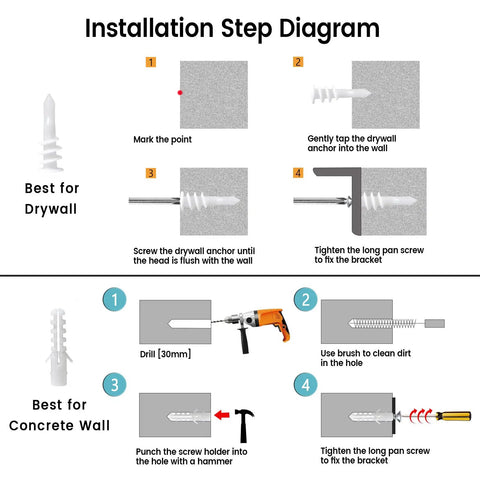 Installation Step Diagram

Best for Drywall

1
Mark the point

2
Gently tap the drywall anchor into the wall

3
Screw the drywall anchor until the head is flush with the wall

4
Tighten the long pan screw to fix the bracket

Best for Concrete Wall

1
Drill [30mm]

2
Use brush to clean dirt in the hole

3
Punch the screw holder into the hole with a hammer

4
Tighten the long pan screw to fix the bracket