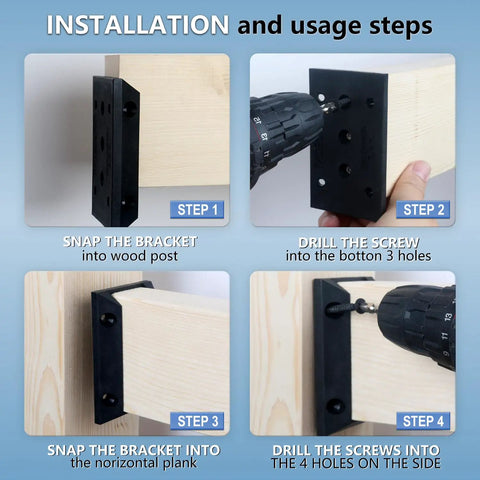 INSTALLATION and usage steps

STEP 1

SNAP THE BRACKET into wood post

STEP 2

DRILL THE SCREW into the botton 3 holes

STEP 3

SNAP THE BRACKET INTO the norizontal plank

STEP 4

DRILL THE SCREWS INTO THE 4 HOLES ON THE SIDE