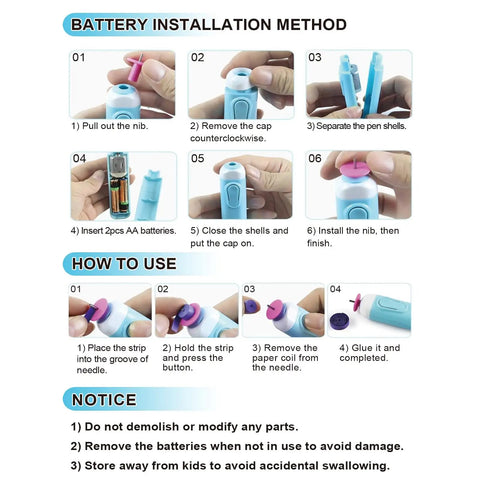 BATTERY INSTALLATION METHOD

01
1) Pull out the nib.

02
2) Remove the cap counterclockwise.

03
3) Separate the pen shells.

04
4) Insert 2pcs AA batteries.

05
5) Close the shells and put the cap on.

06
6) Install the nib, then finish.

HOW TO USE

01
1) Place the strip into the groove of needle.

02
2) Hold the strip and press the button.

03
3) Remove the paper coil from the needle.

04
4) Glue it and completed.

NOTICE

1) Do not demolish or modify any parts.

2) Remove the batteries when not in use to avoid damage.

3) Store away from kids to avoid accidental swallowing.