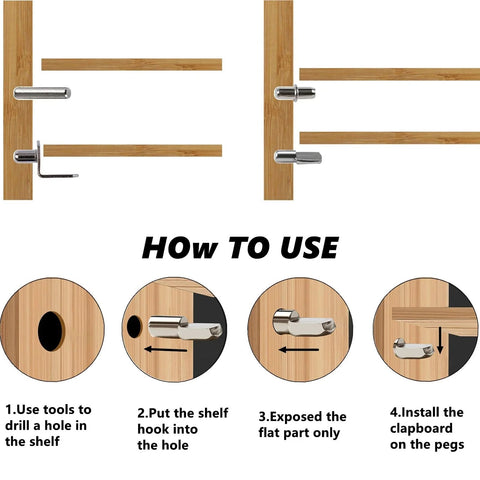 HOw TO USE

1.Use tools to drill a hole in the shelf

2.Put the shelf hook into the hole

3.Exposed the flat part only

4.Install the clapboard on the pegs