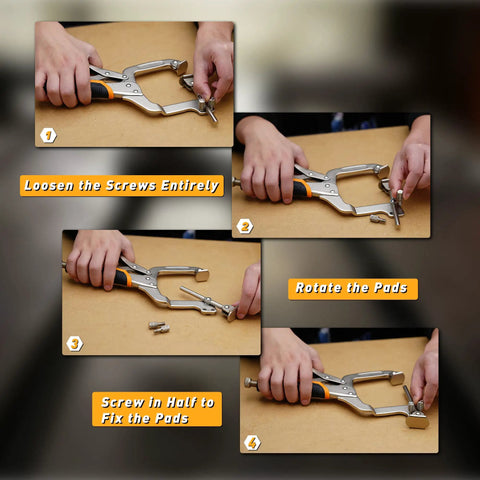 1

Loosen the Screws Entirely

2

3

Rotate the Pads

Screw in Half to Fix the Pads

4