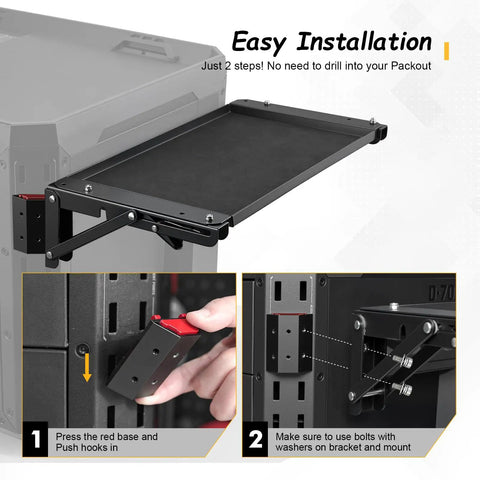 Easy Installation

Just 2 steps! No need to drill into your Packout

1 Press the red base and Push hooks in

2 Make sure to use bolts with washers on bracket and mount