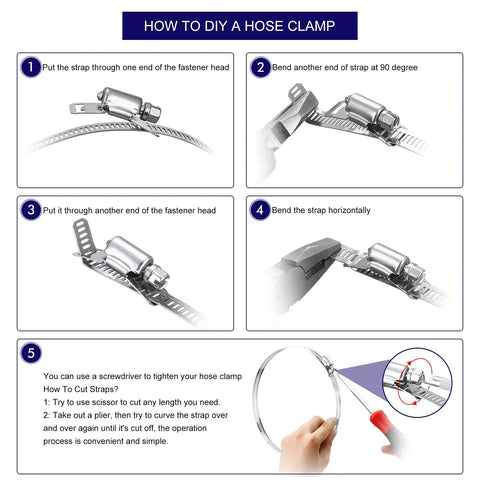 HOW TO DIY A HOSE CLAMP

1 Put the strap through one end of the fastener head

2 Bend another end of strap at 90 degree

3 Put it through another end of the fastener head

4 Bend the strap horizontally

5

You can use a screwdriver to tighten your hose clamp
How To Cut Straps?
1: Try to use scissor to cut any length you need.
2: Take out a plier, then try to curve the strap over and over again until it's cut off, the operation process is convenient and simple.