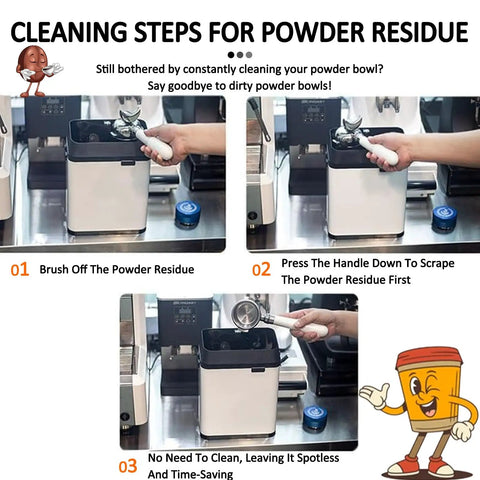 CLEANING STEPS FOR POWDER RESIDUE

Still bothered by constantly cleaning your powder bowl?
Say goodbye to dirty powder bowls!

01 Brush Off The Powder Residue

02 Press The Handle Down To Scrape The Powder Residue First

03 No Need To Clean, Leaving It Spotless And Time-Saving