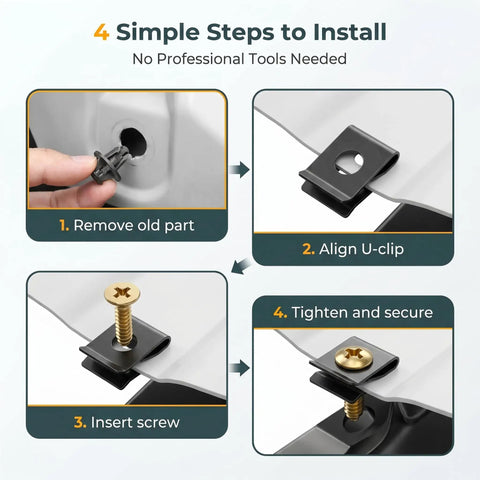 4 Simple Steps to Install
No Professional Tools Needed

1. Remove old part

2. Align U-clip

3. Insert screw

4. Tighten and secure