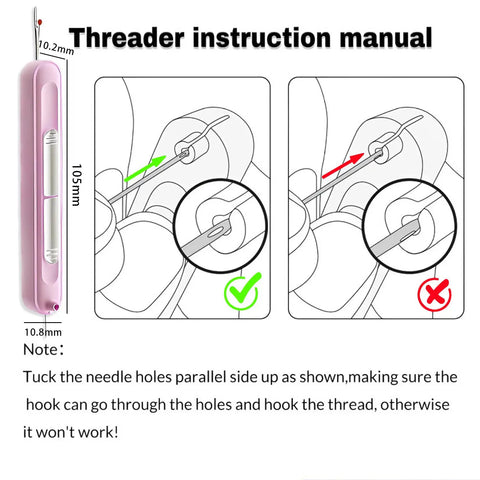 Threader instruction manual

10.2mm

105mm

10.8mm

Note：

Tuck the needle holes parallel side up as shown,making sure the hook can go through the holes and hook the thread, otherwise it won't work!