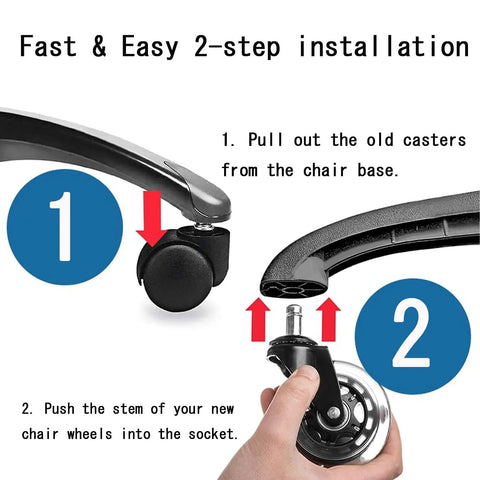 Fast & Easy 2-step installation

1. Pull out the old casters from the chair base.

1

2

2. Push the stem of your new chair wheels into the socket.