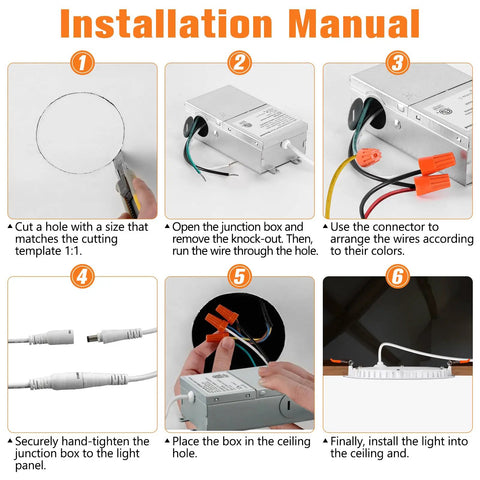 Installation Manual

1

▲ Cut a hole with a size that matches the cutting template 1:1.

2

▲ Open the junction box and remove the knock-out. Then, run the wire through the hole.

3

▲ Use the connector to arrange the wires according to their colors.

4

▲ Securely hand-tighten the junction box to the light panel.

5

▲ Place the box in the ceiling hole.

6

▲ Finally, install the light into the ceiling and.