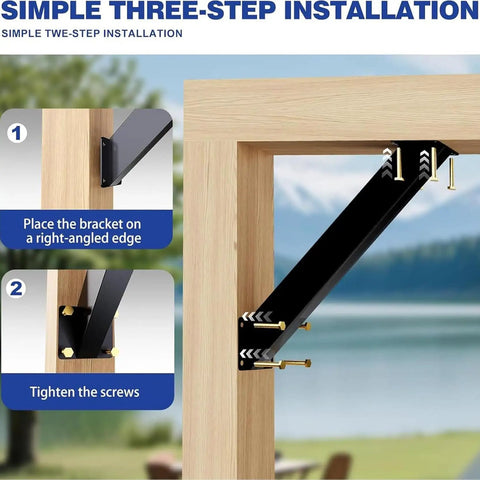 SIMPLE THREE-STEP INSTALLATION

SIMPLE TWE-STEP INSTALLATION

1

Place the bracket on a right-angled edge

2

Tighten the screws