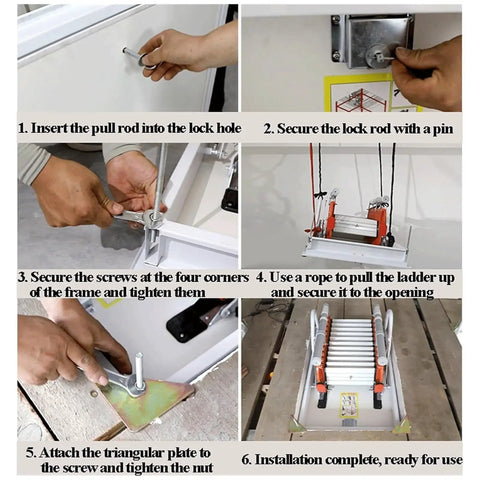 1. Insert the pull rod into the lock hole

2. Secure the lock rod with a pin

3. Secure the screws at the four corners of the frame and tighten them

4. Use a rope to pull the ladder up and secure it to the opening

5. Attach the triangular plate to the screw and tighten the nut

6. Installation complete, ready for use