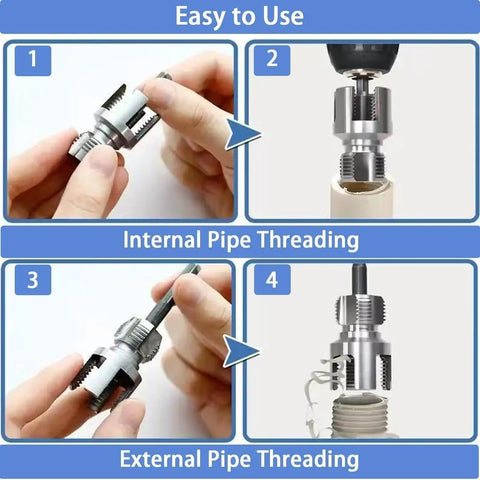 Easy to Use

1

2

Internal Pipe Threading

3

4

External Pipe Threading