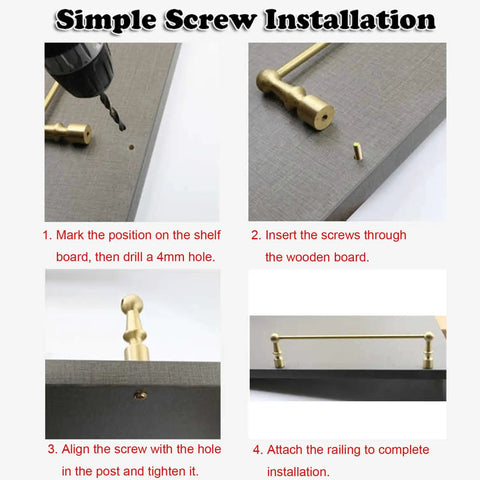 Simple Screw Installation

1. Mark the position on the shelf board, then drill a 4mm hole.

2. Insert the screws through the wooden board.

3. Align the screw with the hole in the post and tighten it.

4. Attach the railing to complete installation.