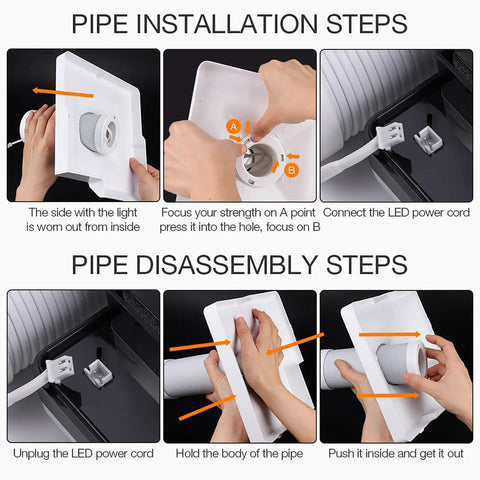 PIPE INSTALLATION STEPS

A

B

The side with the light is worn out from inside

Focus your strength on A point press it into the hole, focus on B

Connect the LED power cord

PIPE DISASSEMBLY STEPS

Unplug the LED power cord

Hold the body of the pipe

Push it inside and get it out