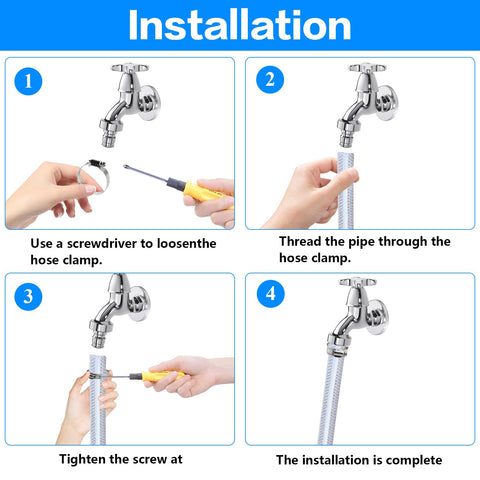 Installation

1

Use a screwdriver to loosenthe hose clamp.

2

Thread the pipe through the hose clamp.

3

Tighten the screw at

4

The installation is complete