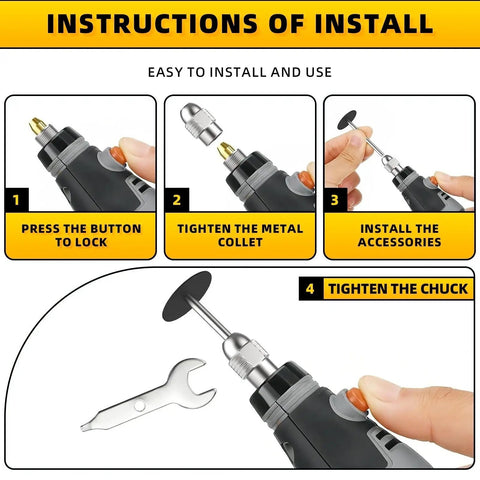 INSTRUCTIONS OF INSTALL

EASY TO INSTALL AND USE

1

PRESS THE BUTTON TO LOCK

2

TIGHTEN THE METAL COLLET

3

INSTALL THE ACCESSORIES

4 TIGHTEN THE CHUCK