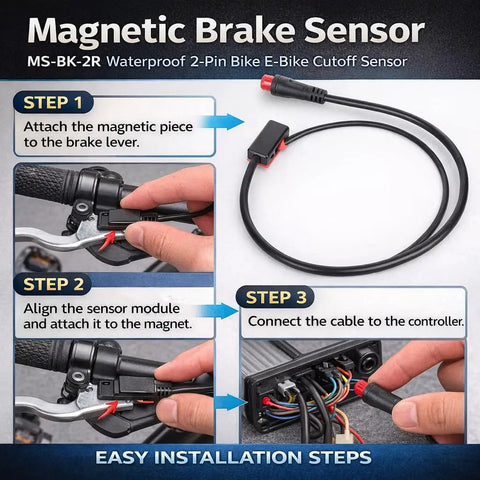 Magnetic Brake Sensor

MS-BK-2R Waterproof 2-Pin Bike E-Bike Cutoff Sensor

STEP 1

Attach the magnetic piece to the brake lever.

STEP 2

Align the sensor module and attach it to the magnet.

STEP 3

Connect the cable to the controller.

EASY INSTALLATION STEPS