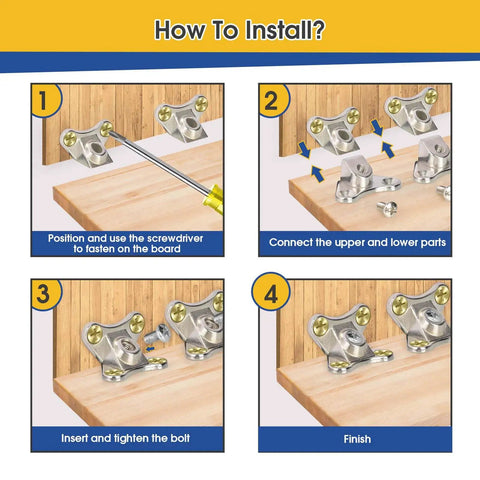 How To Install?

1

Position and use the screwdriver to fasten on the board

2

Connect the upper and lower parts

3

Insert and tighten the bolt

4

Finish