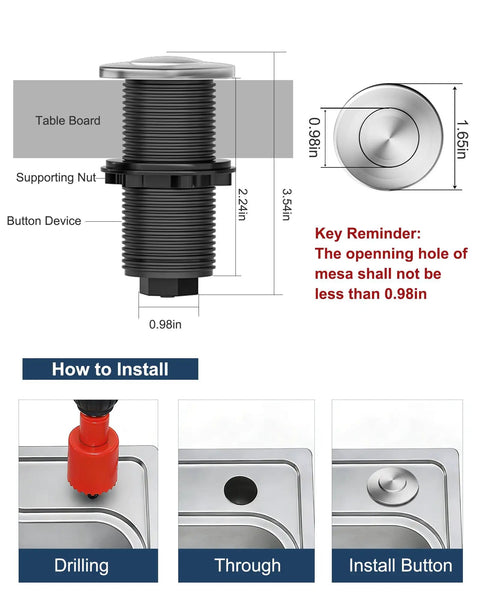 Table Board

Supporting Nut

Button Device

2.24in

3.54in

0.98in

0.98in

1.65in

Key Reminder:
The openning hole of mesa shall not be less than 0.98in

How to Install

Drilling

Through

Install Button