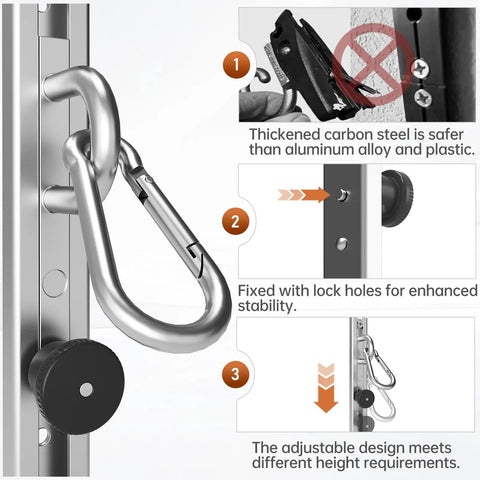 1

Thickened carbon steel is safer than aluminum alloy and plastic.

2

Fixed with lock holes for enhanced stability.

3

The adjustable design meets different height requirements.