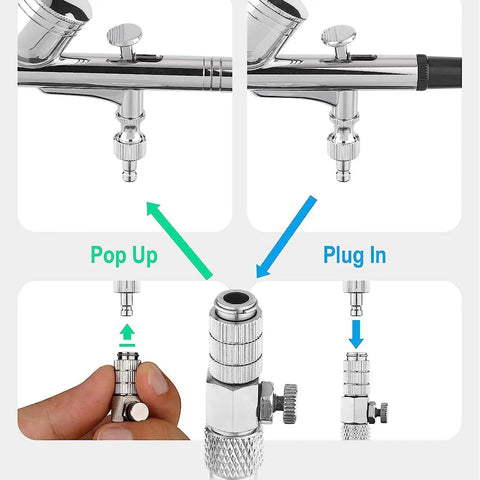 Pop Up

Plug In