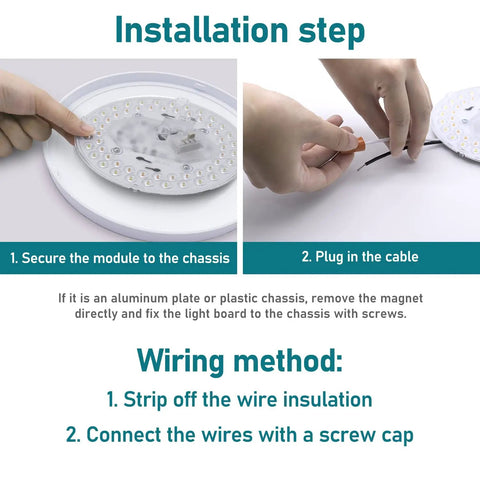 Installation step

1. Secure the module to the chassis

2. Plug in the cable

If it is an aluminum plate or plastic chassis, remove the magnet directly and fix the light board to the chassis with screws.

Wiring method:

1. Strip off the wire insulation

2. Connect the wires with a screw cap