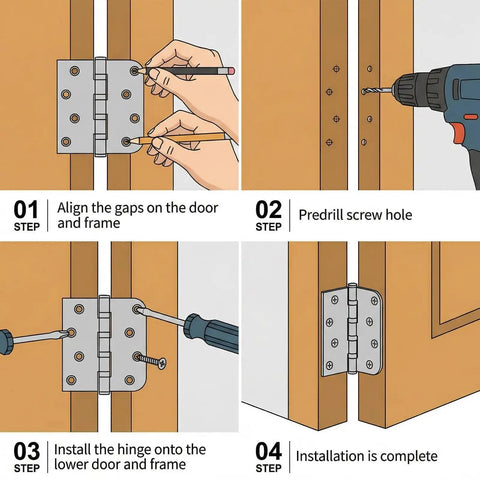 01
STEP
Align the gaps on the door and frame

02
STEP
Predrill screw hole

03
STEP
Install the hinge onto the lower door and frame

04
STEP
Installation is complete