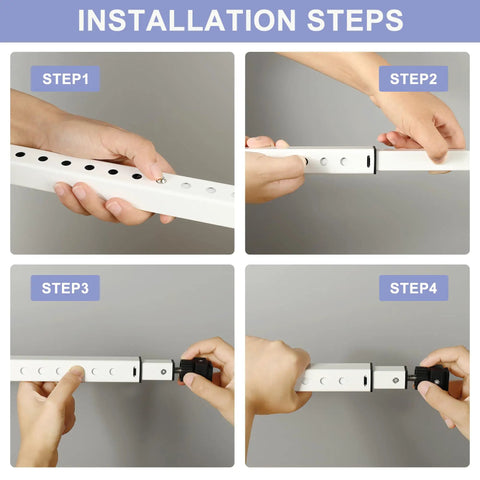 INSTALLATION STEPS

STEP1

STEP2

STEP3

STEP4