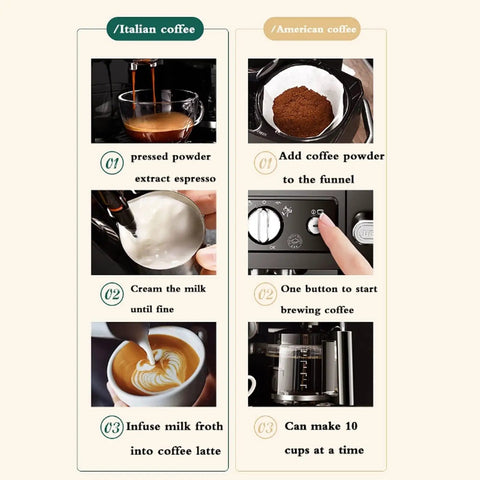 /Italian coffee

01 pressed powder extract espresso

02 Cream the milk until fine

03 Infuse milk froth into coffee latte

/American coffee

01 Add coffee powder to the funnel

02 One button to start brewing coffee

03 Can make 10 cups at a time