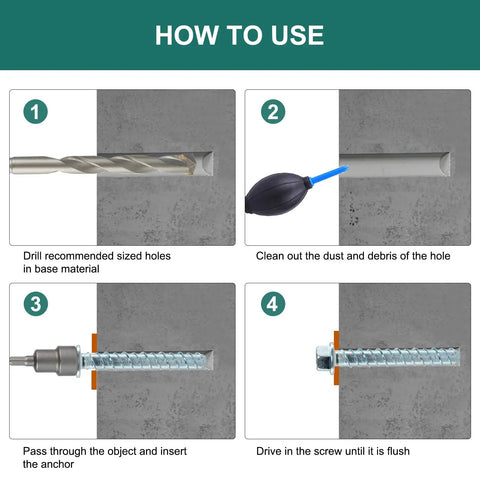 HOW TO USE

1

Drill recommended sized holes in base material

2

Clean out the dust and debris of the hole

3

Pass through the object and insert the anchor

4

Drive in the screw until it is flush