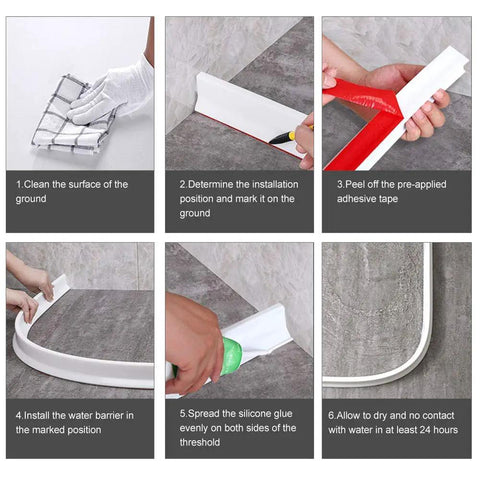 1.Clean the surface of the ground

2.Determine the installation position and mark it on the ground

3.Peel off the pre-applied adhesive tape

4.Install the water barrier in the marked position

5.Spread the silicone glue evenly on both sides of the threshold

6.Allow to dry and no contact with water in at least 24 hours