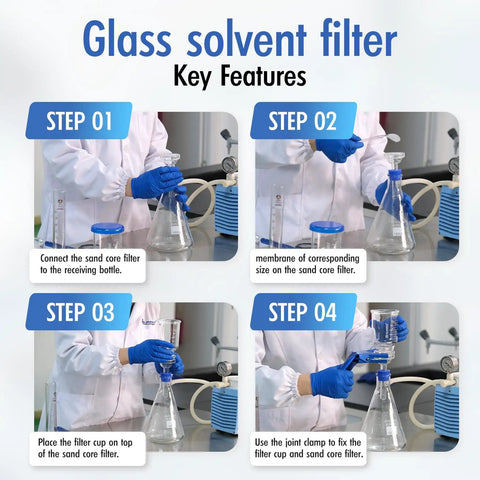 Glass solvent filter
Key Features

STEP 01
Connect the sand core filter to the receiving bottle.

STEP 02
membrane of corresponding size on the sand core filter.

STEP 03
Place the filter cup on top of the sand core filter.

STEP 04
Use the joint clamp to fix the filter cup and sand core filter.