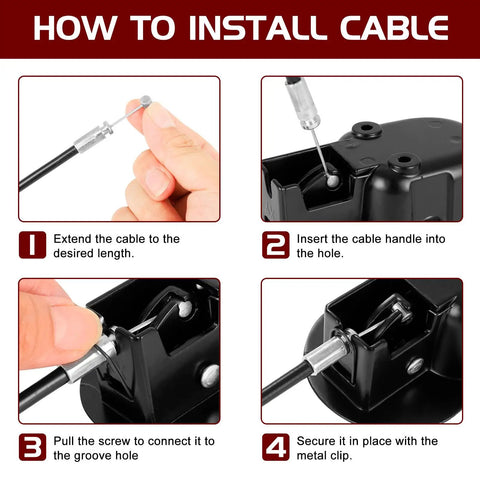 HOW TO INSTALL CABLE

1 Extend the cable to the desired length.

2 Insert the cable handle into the hole.

3 Pull the screw to connect it to the groove hole

4 Secure it in place with the metal clip.