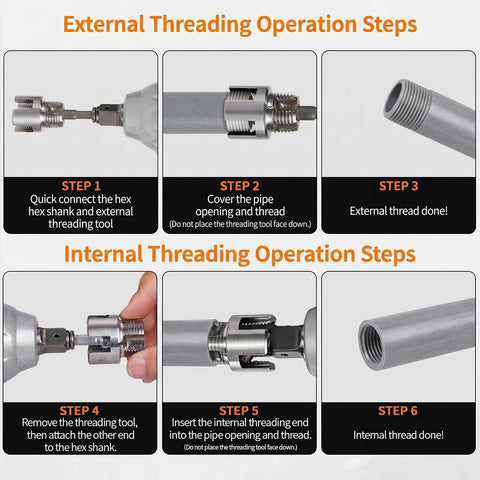 External Threading Operation Steps

STEP 1
Quick connect the hex hex shank and external threading tool

STEP 2
Cover the pipe opening and thread
(Do not place the threading tool face down.)

STEP 3
External thread done!

Internal Threading Operation Steps

STEP 4
Remove the threading tool, then attach the other end to the hex shank.

STEP 5
Insert the internal threading end into the pipe opening and thread.
(Do not place the threading tool face down.)

STEP 6
Internal thread done!