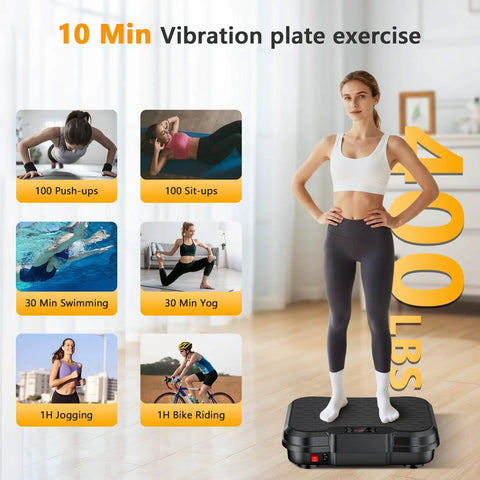 10 Min Vibration plate exercise

100 Push-ups

100 Sit-ups

30 Min Swimming

30 Min Yog

1H Jogging

1H Bike Riding

400 LBS