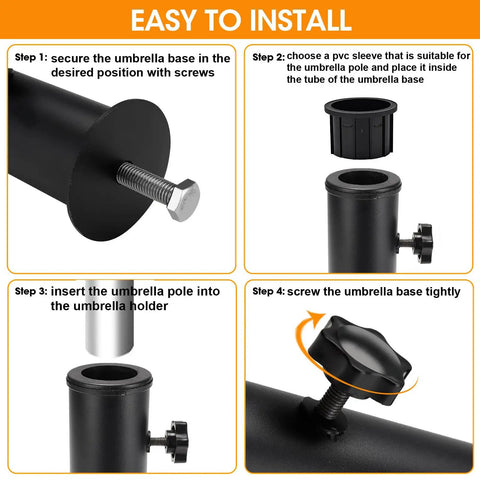 EASY TO INSTALL

Step 1: secure the umbrella base in the desired position with screws

Step 2: choose a pvc sleeve that is suitable for the umbrella pole and place it inside the tube of the umbrella base

Step 3: insert the umbrella pole into the umbrella holder

Step 4: screw the umbrella base tightly