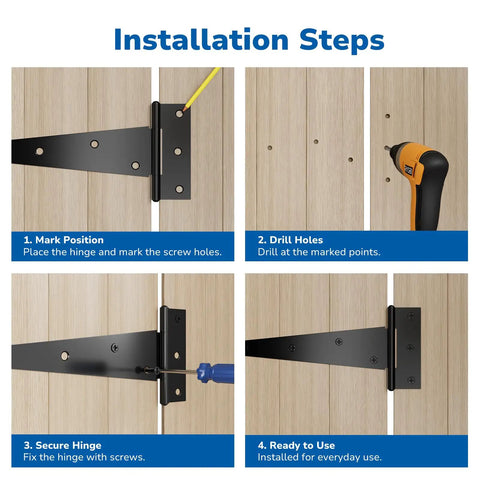 Installation Steps

1. Mark Position
Place the hinge and mark the screw holes.

2. Drill Holes
Drill at the marked points.

3. Secure Hinge
Fix the hinge with screws.

4. Ready to Use
Installed for everyday use.